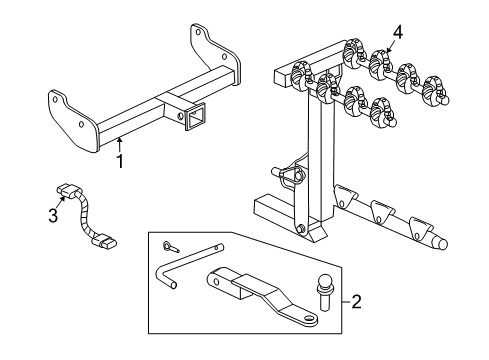 4
1
3
2