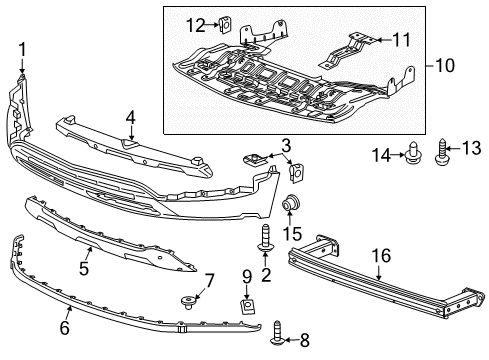 12
11
10
1
4
3
14
13
15
5
2
16
7
9
6
8