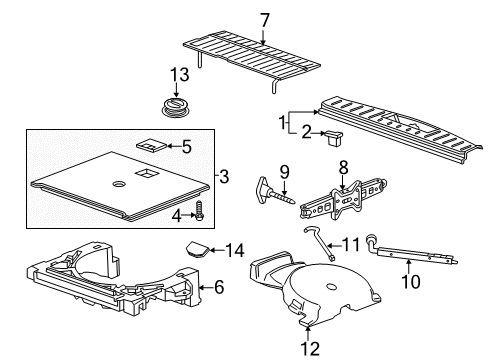 7
13
1
2
5
3
9
8
4
14
11
10
6
12