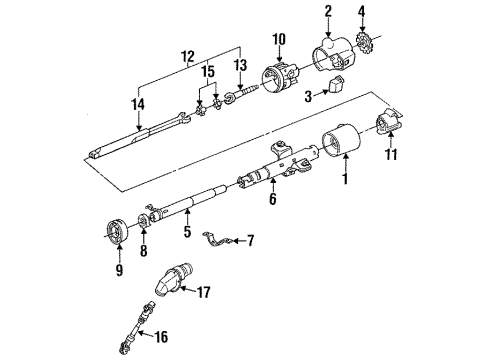 2
4
10
12
15
13
3
14
11
1
6
5
7
8
9
17
16