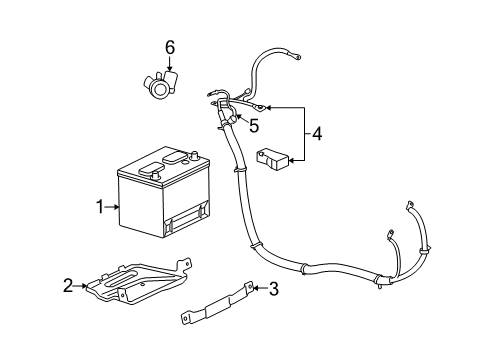 6
5
4
1
2
3