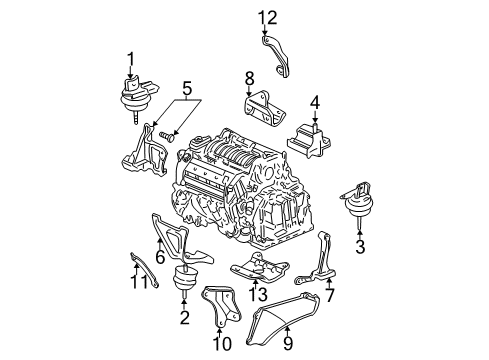 12
1
5
8
4
3
6
11
13
7
2
10
9