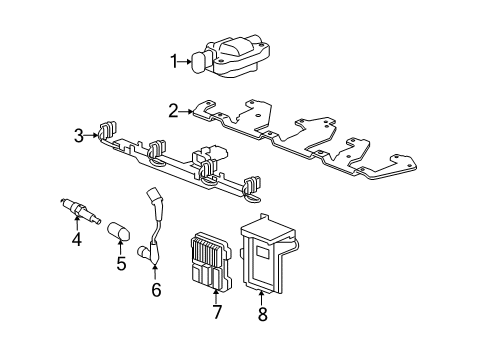 1
2
3
4
5
6
7
8