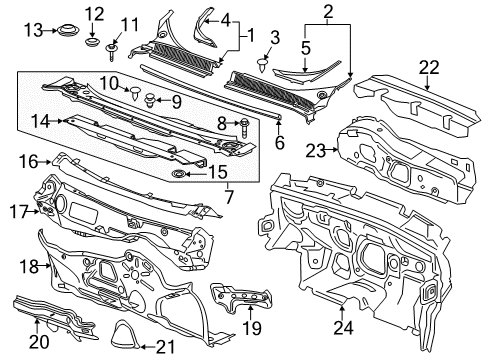 13
12
11
4
1
2
3
5
22
10
9
14
8
6
23
16
15
7
17
18
19
24
20
21