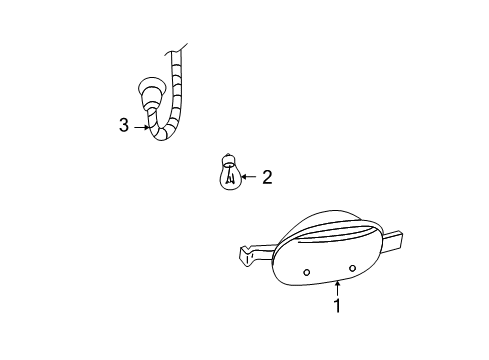 3

2

1