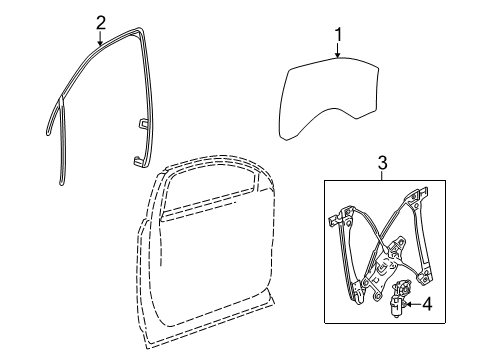 2
1
3
4