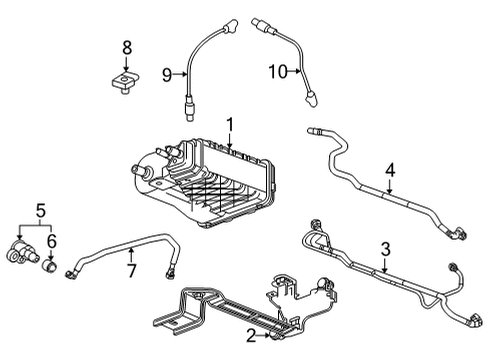 8
9
10
1
4
5
6
7
3
2