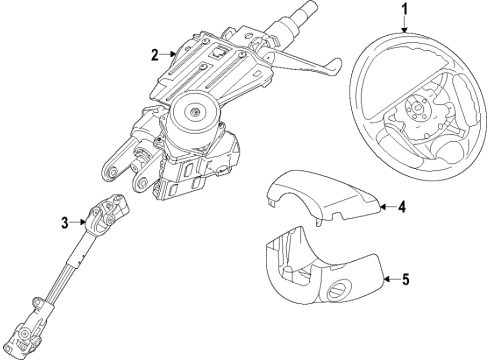 1
2
3
4
5