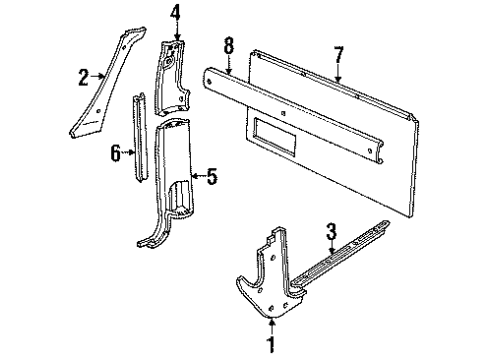 4
8
7
2
6
5
3
1