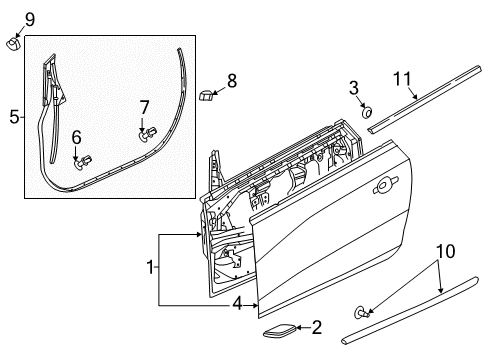 9
5
6
7
8
3
11
1
4
2
10