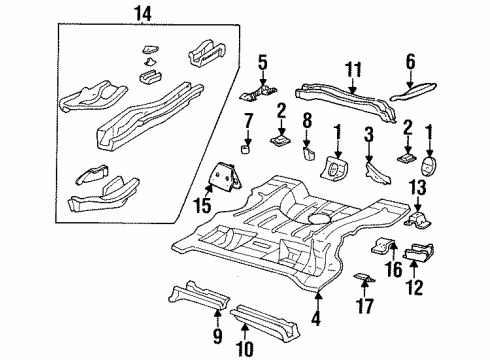 14
5
11
6
7
2
8
1
3
2
1
15
13
16
12
17
4
9
10