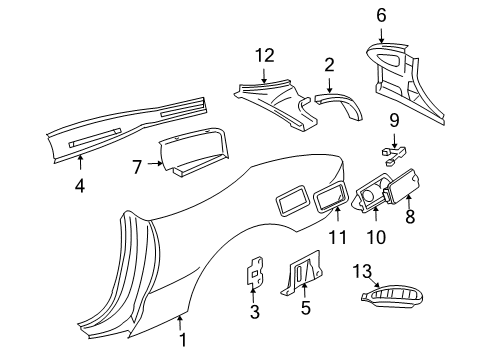 6
12
2
9
4
7
8
11
10
13
3
5
1