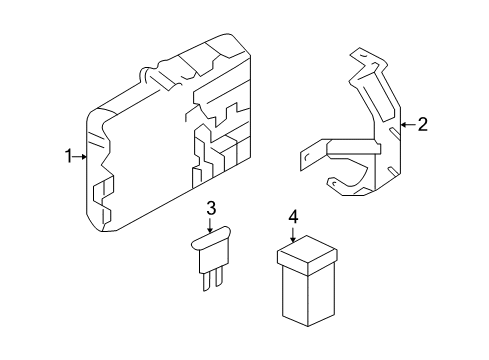 1
2
3
4