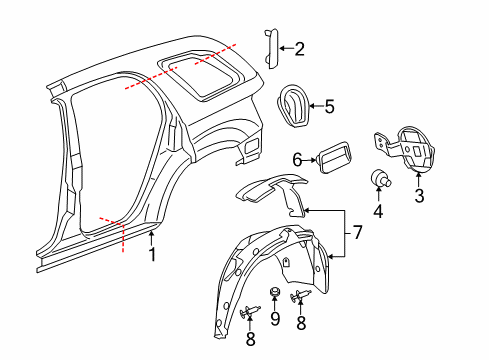 2
5
6
3
4
7
1
9
8
8