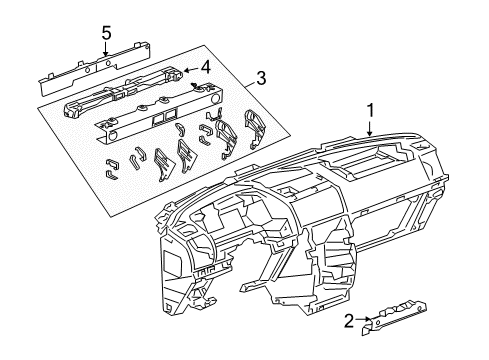 5
4
3
1
2