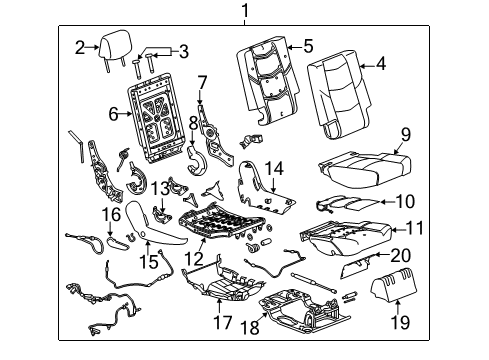 1
2
3
5
4
6
7
8
9
13
14
10
16
11
15
12
20
17
18
19