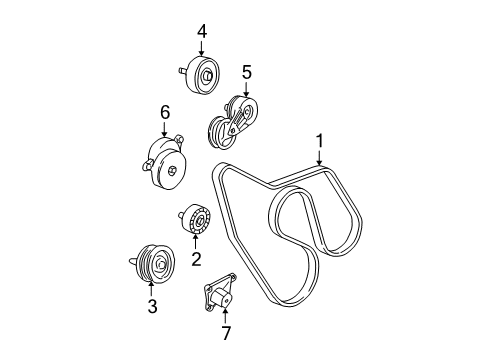 4
5
6
1
2
3
7