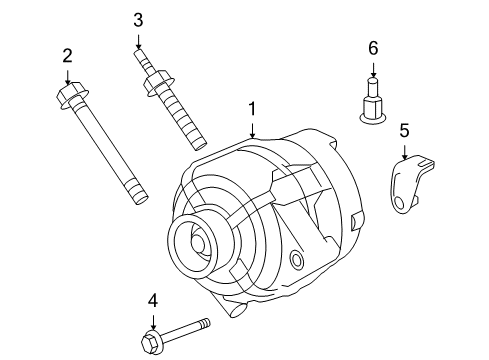 3
2
6
1
5
4