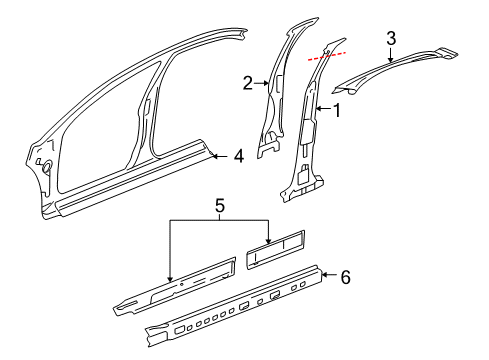 3
2
1
4
5
6