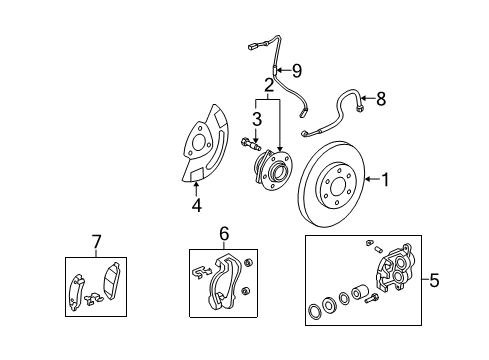 9
2
8
3
1
4
7
6
5