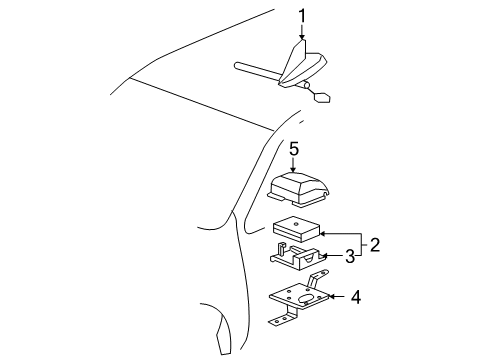 1
5
2
3
4