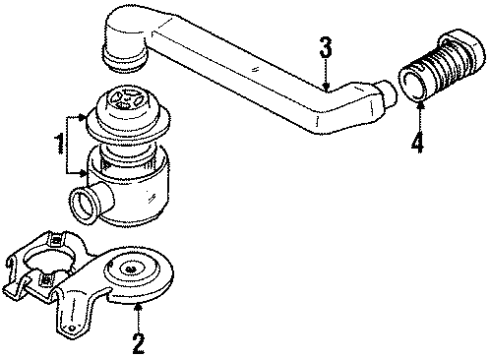 3
1
4
2