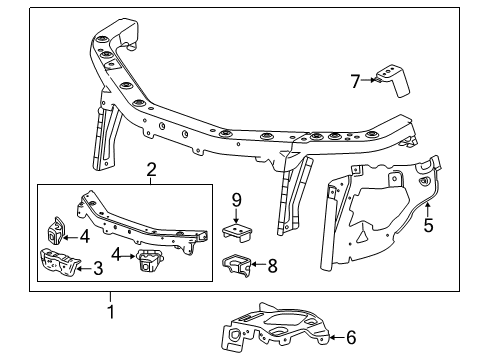 7
2
9
5
4
4
3
8
1
6