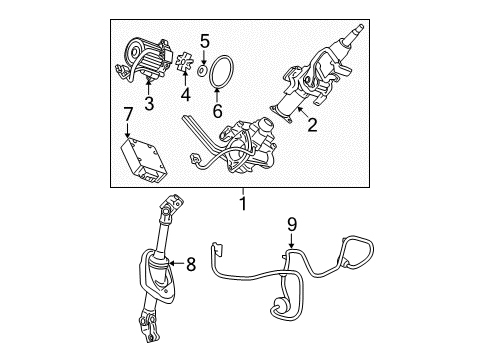 5
3
4
6
2
7
1
9
8