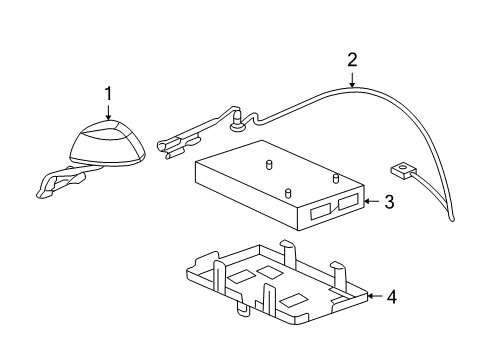 1
2
3
4