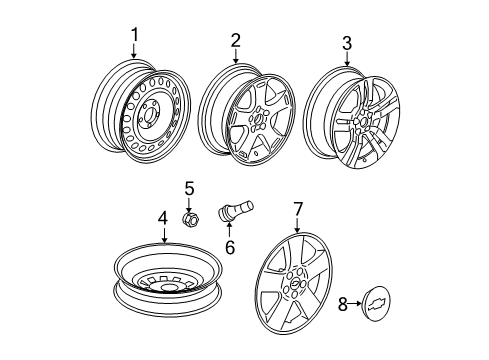 1
2
3
5
4
6
7
8