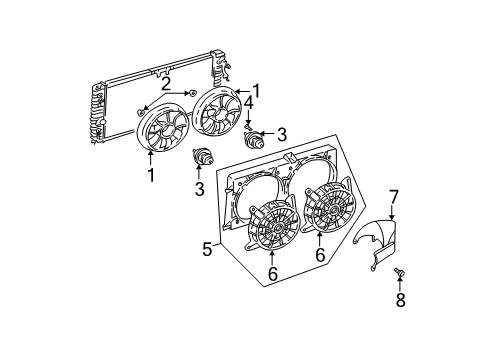 2
1
4
3
1
3
7
5
6
6
8