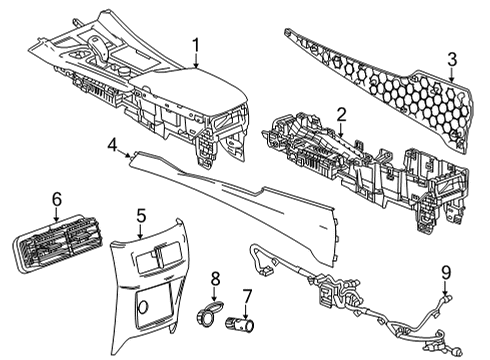 1
3
2
4
6
5
8
7
9