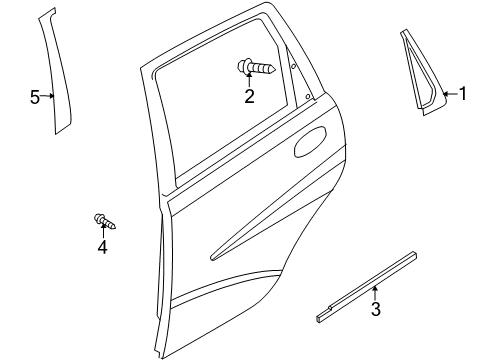 5
2
1
4
3