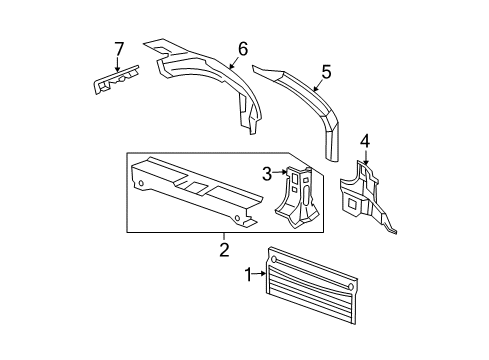 7
6
5
4
3
2
1