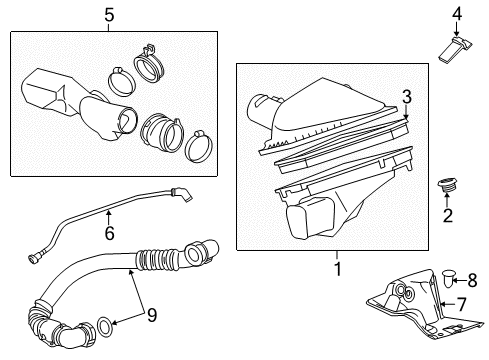 5
4
3
2
6
1
8
7
9