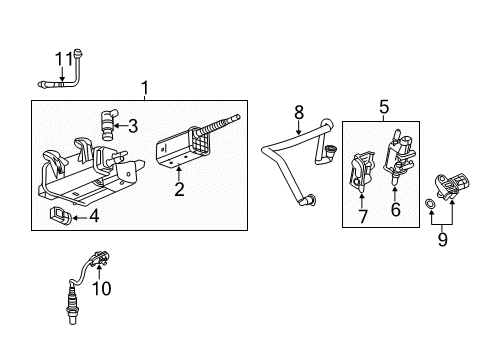 11
1
3
2
4
8
5
7
6
9
10