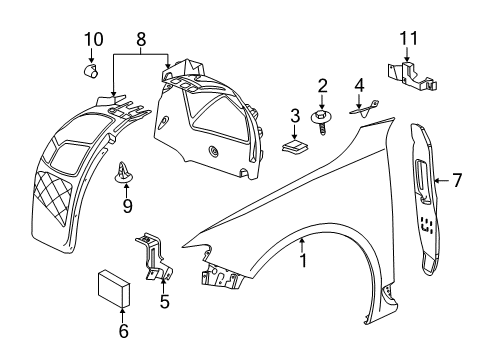 10
8
11
2
4
3
7
9
1
5
6