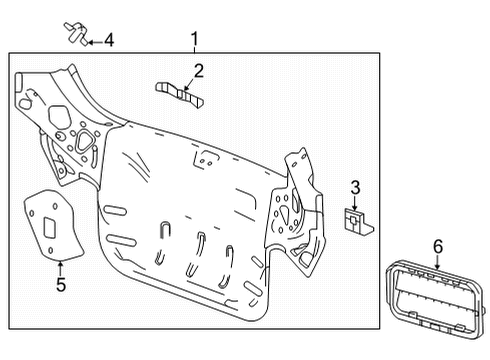 4
1
2
3
5
6