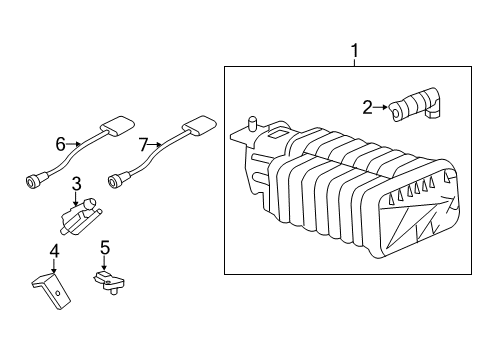 1
2
6
7
3
4
5