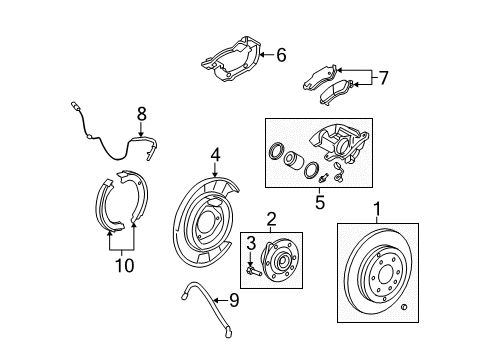 6

7

8

4

5

1

2

3

10

9