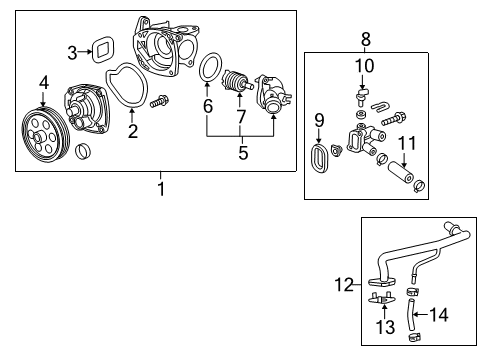 3
4
2
6
7
5
1
8
10
9
11
12
13
14