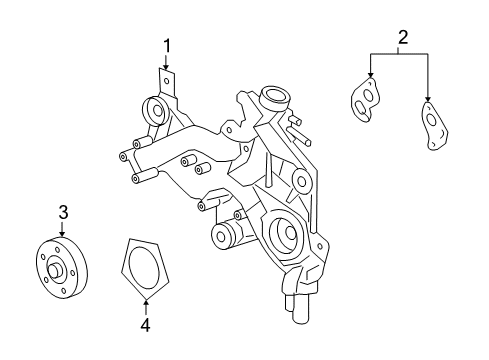 1
2
3
4