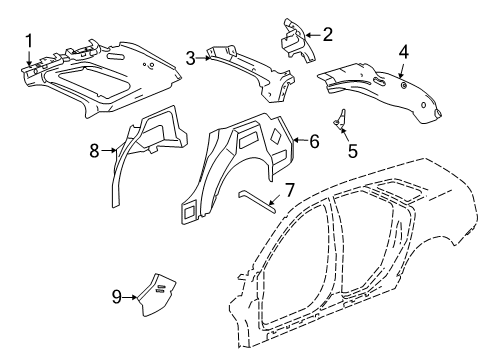 1
2
3
4
5
6
7
8
9