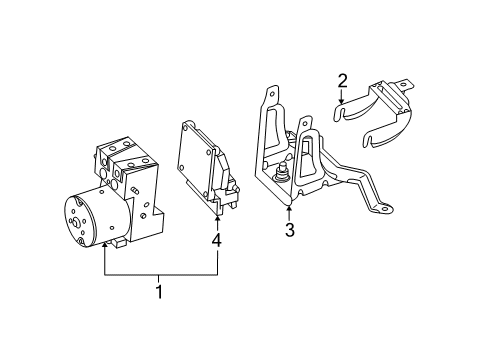 2
4
3
1