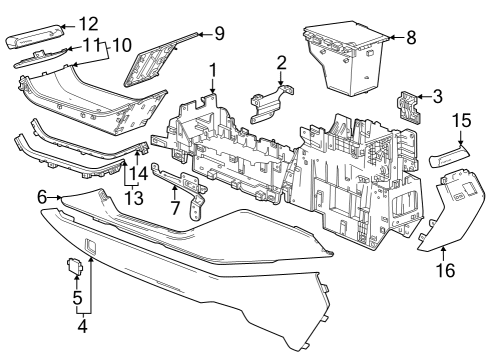 12
11
10
9
8
1
2
3
15
14
13
6
7
5
4
16