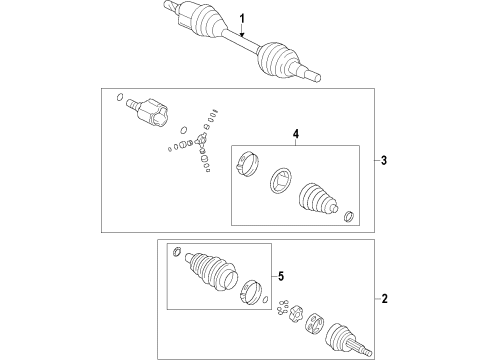 1
4
3
5
2