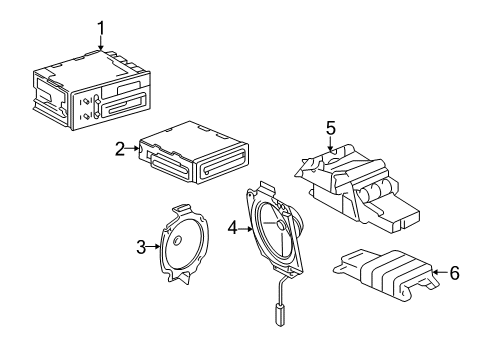 1
2
5
3
4
6