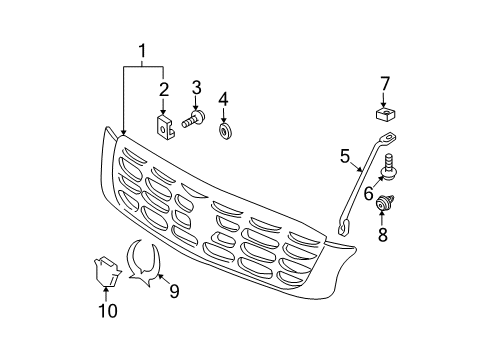 1
2
3
4
7
5
6
8
9
10