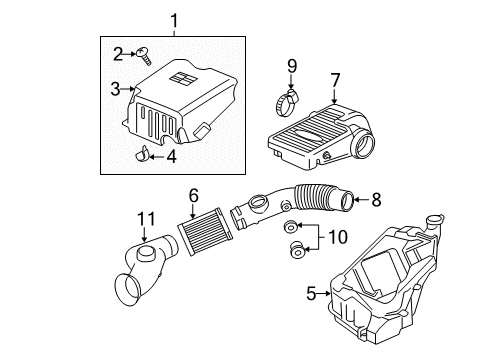 1
2
3
4
9
7
6
8
11
10
5