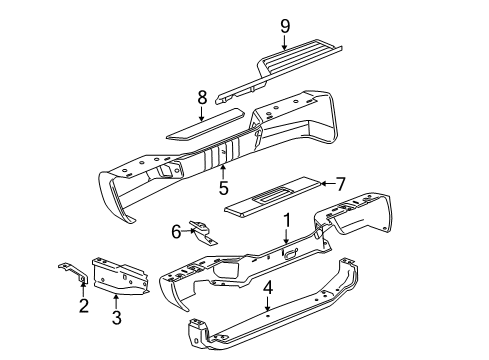 9
8
5
7
6
1
2
3
4